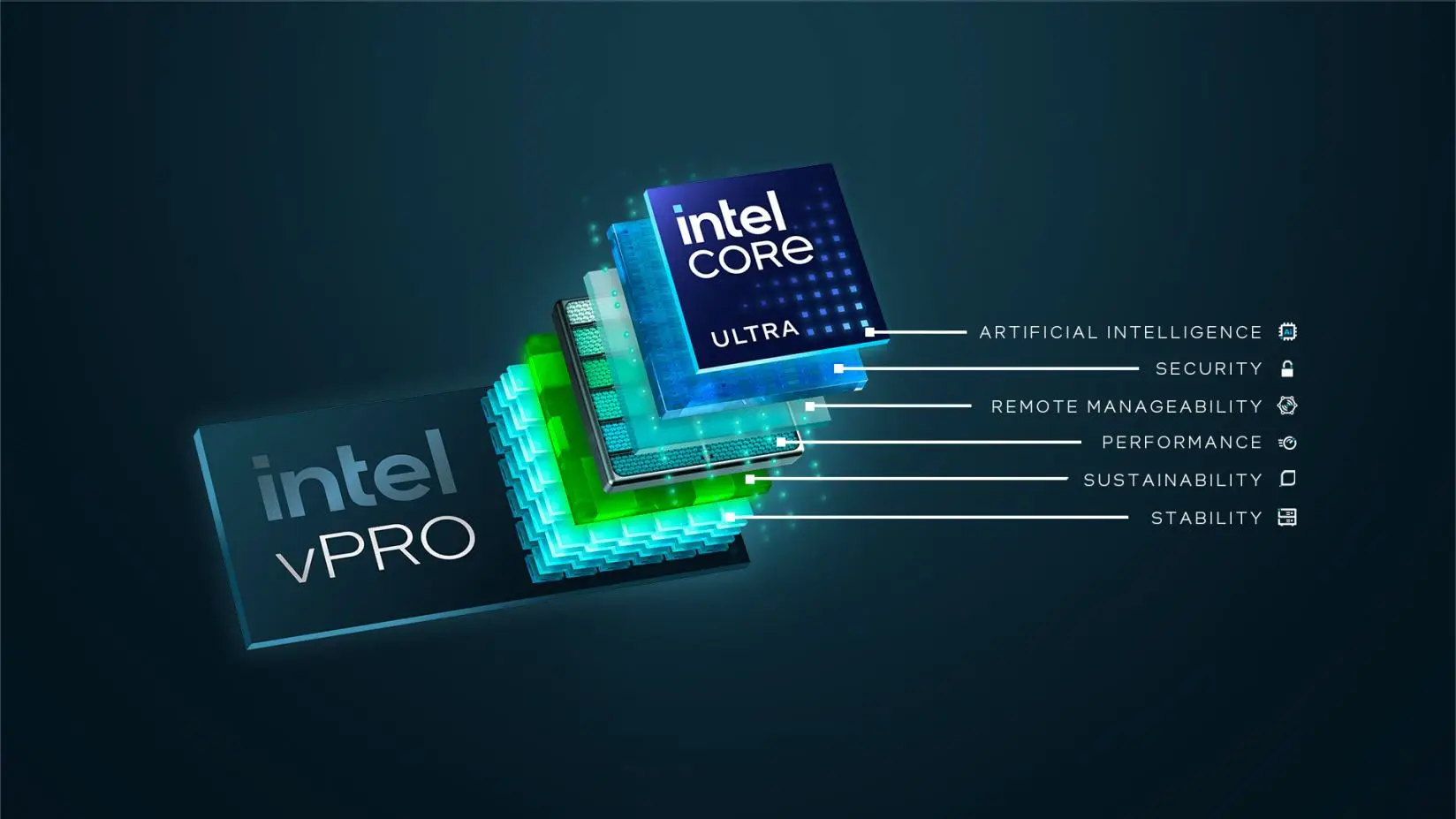 intel
CORE
ULTRA

intel
vPRO

ARTIFICIAL INTELLIGENCE
SECURITY
REMOTE MANAGEABILITY
PERFORMANCE
SUSTAINABILITY
STABILITY